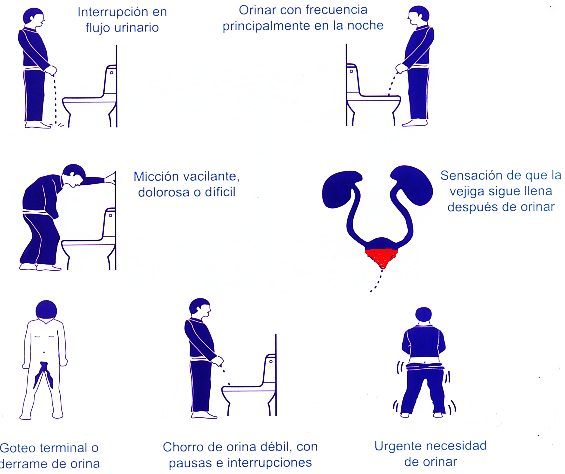 Interrupción en flujo urinario

Orinar con frecuencia principalmente en la noche

Micción vacilante, dolorosa o difícil

Sensación de que la vejiga sigue llena después de orinar

Goteo terminal o derrame de orina

Chorro de orina débil, con pausas e interrupciones

Urgente necesidad de orinar